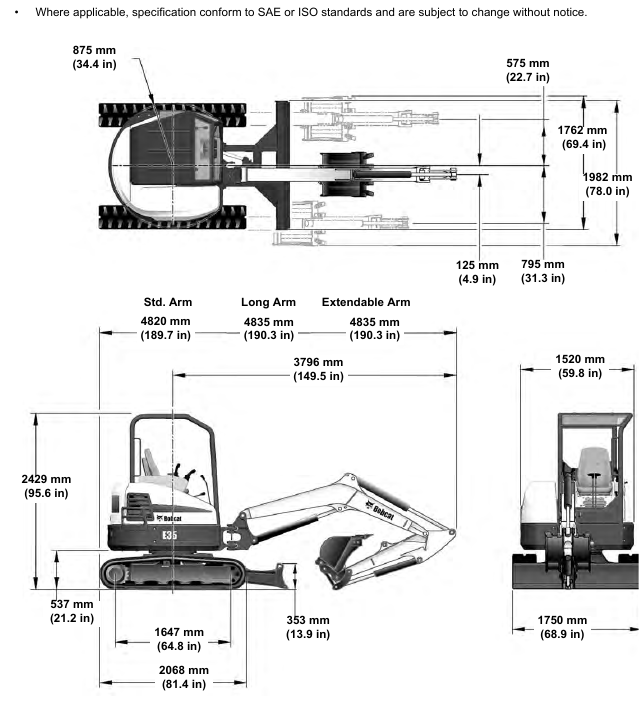 • Where applicable, specification conform to SAE or ISO standards and are subject to change without notice.

875 mm
(34.4 in)

575 mm
(22.7 in)

1762 mm
(69.4 in)

1982 mm
(78.0 in)

125 mm
(4.9 in)

795 mm
(31.3 in)

Std. Arm
4820 mm
(189.7 in)

Long Arm
4835 mm
(190.3 in)

Extendable Arm
4835 mm
(190.3 in)

3796 mm
(149.5 in)

1520 mm
(59.8 in)

2429 mm
(95.6 in)

Bobcat

E35

Bobcat

537 mm
(21.2 in)

353 mm
(13.9 in)

1647 mm
(64.8 in)

2068 mm
(81.4 in)

1750 mm
(68.9 in)