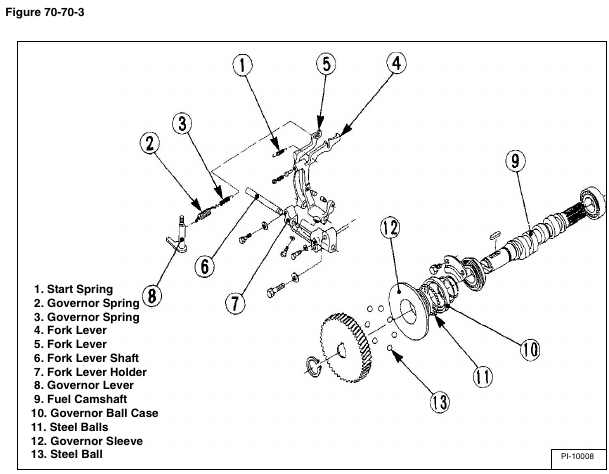 Figure 70-70-3

1
5
4
3
2
9
6
8
7
12
10
11
13

1. Start Spring
2. Governor Spring
3. Governor Spring
4. Fork Lever
5. Fork Lever
6. Fork Lever Shaft
7. Fork Lever Holder
8. Governor Lever
9. Fuel Camshaft
10. Governor Ball Case
11. Steel Balls
12. Governor Sleeve
13. Steel Ball

PI-10008