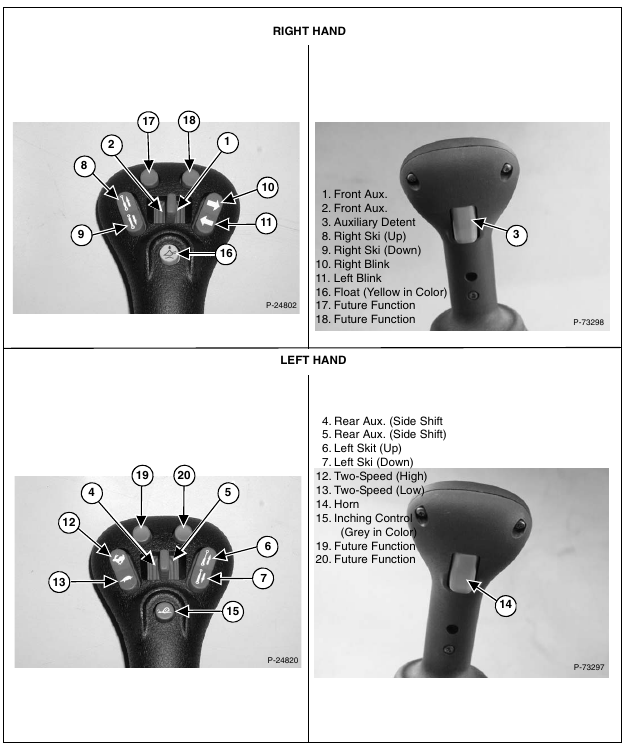 RIGHT HAND

17
18
2
1
8
10
9
11
16

P-24802

1. Front Aux.
2. Front Aux.
3. Auxiliary Detent
8. Right Ski (Up)
9. Right Ski (Down)
10. Right Blink
11. Left Blink
16. Float (Yellow in Color)
17. Future Function
18. Future Function

3

P-73298

LEFT HAND

19
20
4
5
12
6
13
7
15

P-24820

4. Rear Aux. (Side Shift
5. Rear Aux. (Side Shift)
6. Left Skit (Up)
7. Left Ski (Down)
12. Two-Speed (High)
13. Two-Speed (Low)
14. Horn
15. Inching Control (Grey in Color)
19. Future Function
20. Future Function

14

P-73297