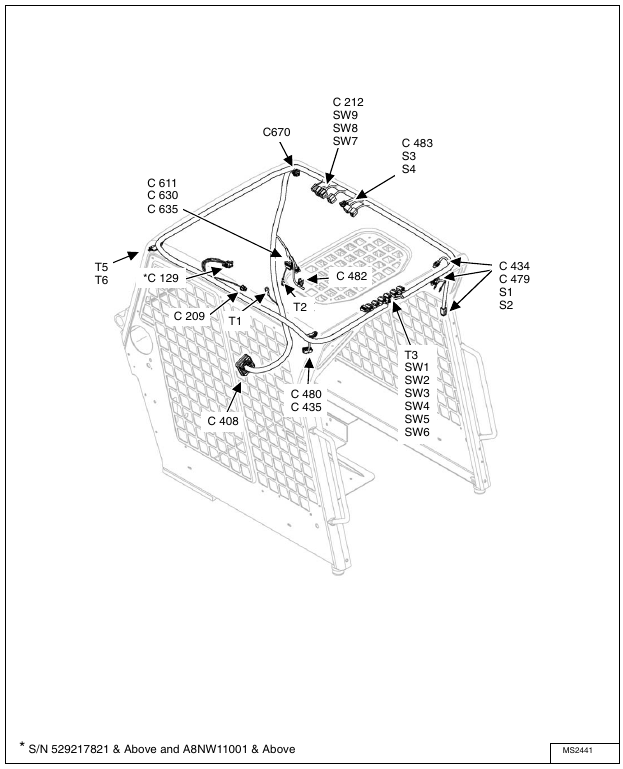 C 212
SW9
SW8
SW7

C670

C 483
S3
S4

C 611
C 630
C 635

T5
T6

*C 129

C 482

C 434
C 479
S1
S2

C 209

T1

T2

T3
SW1
SW2
SW3
SW4
SW5
SW6

C 480
C 435

C 408

* S/N 529217821 & Above and A8NW11001 & Above

MS2441