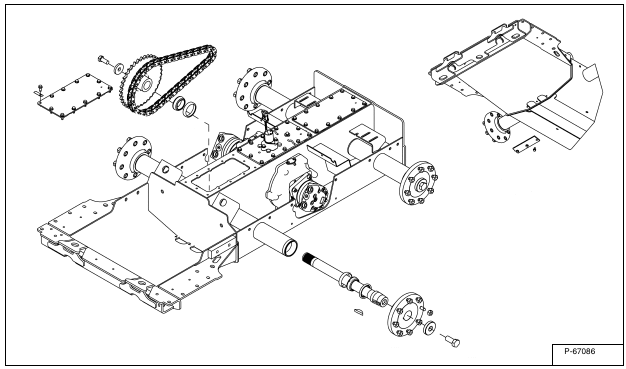 P-67086