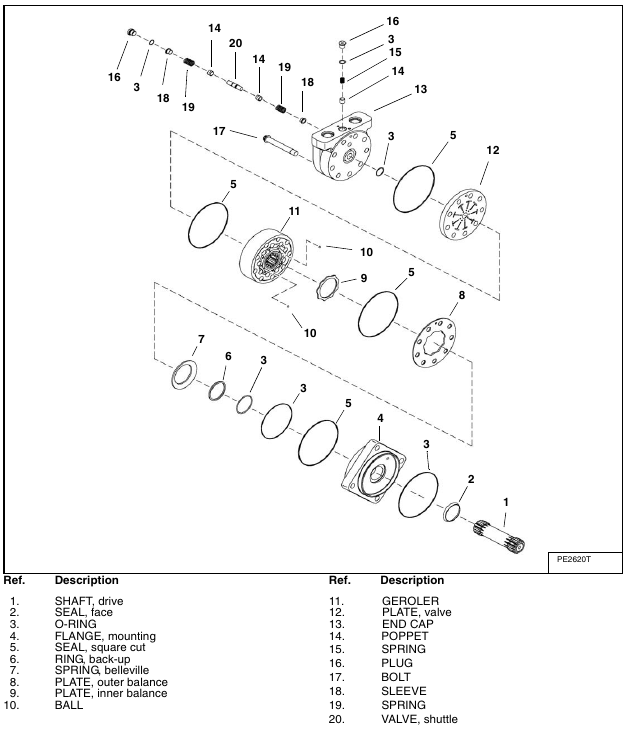 16
3
18
19
14
20
14
19
18
16
3
15
14
13
17
3
5
12
5
11
10
9
5
8
10
7
6
3
3
5
4
3
2
1
PE2620T

| Ref. | Description |
|---|---|
| 1. | SHAFT, drive |
| 2. | SEAL, face |
| 3. | O-RING |
| 4. | FLANGE, mounting |
| 5. | SEAL, square cut |
| 6. | RING, back-up |
| 7. | SPRING, belleville |
| 8. | PLATE, outer balance |
| 9. | PLATE, inner balance |
| 10. | BALL |

| Ref. | Description |
|---|---|
| 11. | GEROLER |
| 12. | PLATE, valve |
| 13. | END CAP |
| 14. | POPPET |
| 15. | SPRING |
| 16. | PLUG |
| 17. | BOLT |
| 18. | SLEEVE |
| 19. | SPRING |
| 20. | VALVE, shuttle |