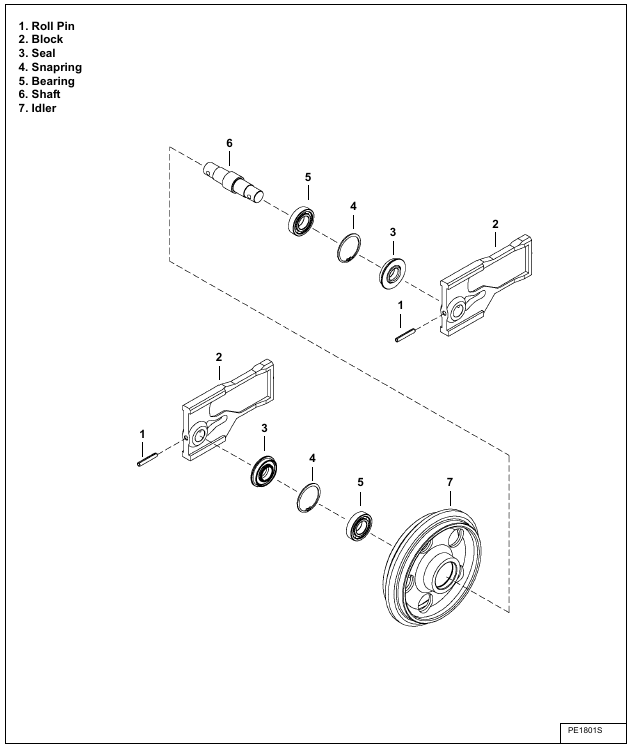 1. Roll Pin
2. Block
3. Seal
4. Snapring
5. Bearing
6. Shaft
7. Idler

6
5
4
3
2
1

2
1
3
4
5
7

PE1801S