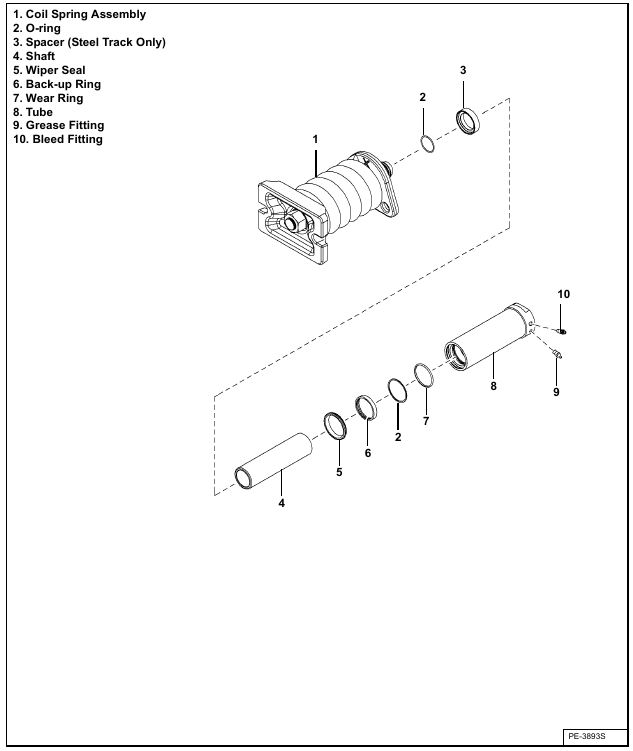 1. Coil Spring Assembly
2. O-ring
3. Spacer (Steel Track Only)
4. Shaft
5. Wiper Seal
6. Back-up Ring
7. Wear Ring
8. Tube
9. Grease Fitting
10. Bleed Fitting

3
2
1
10
8
9
7
2
6
5
4

PE-3893S