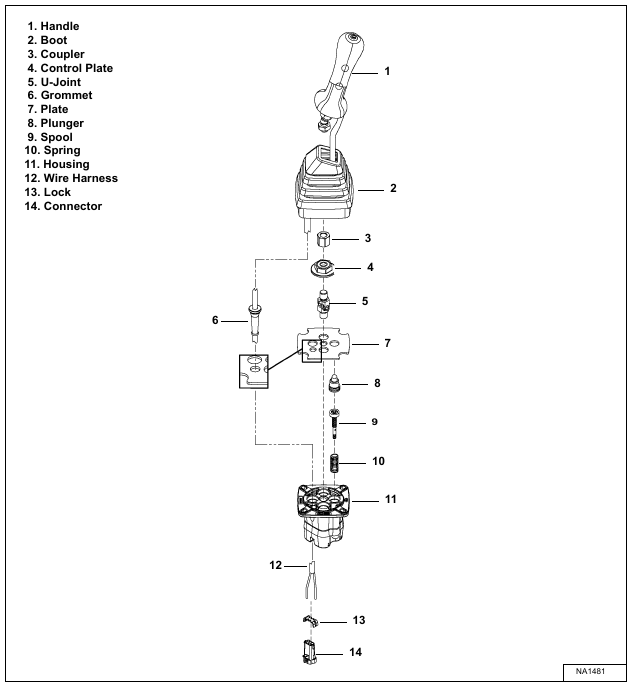 1. Handle
2. Boot
3. Coupler
4. Control Plate
5. U-Joint
6. Grommet
7. Plate
8. Plunger
9. Spool
10. Spring
11. Housing
12. Wire Harness
13. Lock
14. Connector

1
2
3
4
5
6
7
8
9
10
11
12
13
14

NA1481