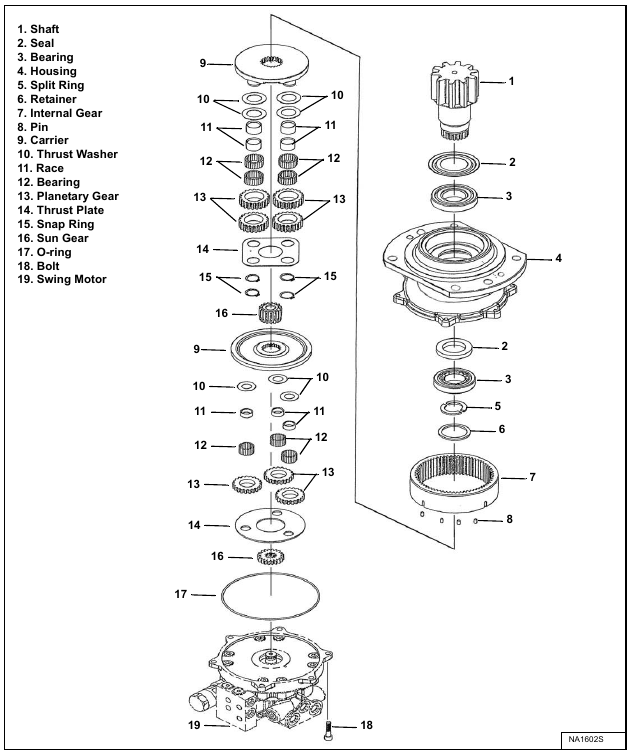 1. Shaft
2. Seal
3. Bearing
4. Housing
5. Split Ring
6. Retainer
7. Internal Gear
8. Pin
9. Carrier
10. Thrust Washer
11. Race
12. Bearing
13. Planetary Gear
14. Thrust Plate
15. Snap Ring
16. Sun Gear
17. O-ring
18. Bolt
19. Swing Motor

9
10
10
11
11
12
12
13
13
14
15
15
16
9
10
10
11
11
12
12
13
13
14
16
17
19
18

1
2
3
4
2
3
5
6
7
8

NA1602S