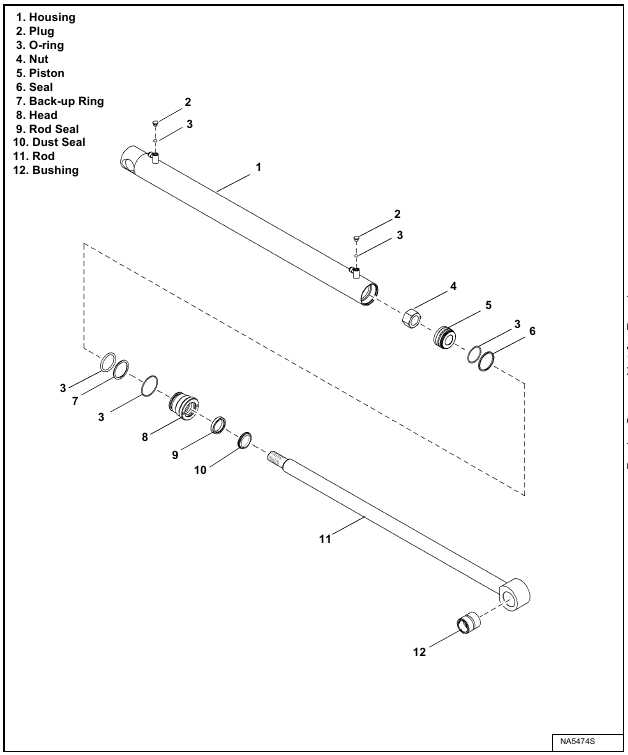 1. Housing
2. Plug
3. O-ring
4. Nut
5. Piston
6. Seal
7. Back-up Ring
8. Head
9. Rod Seal
10. Dust Seal
11. Rod
12. Bushing

2
3
1
2
3
4
5
3
6
3
7
3
8
9
10
11
12

NA5474S