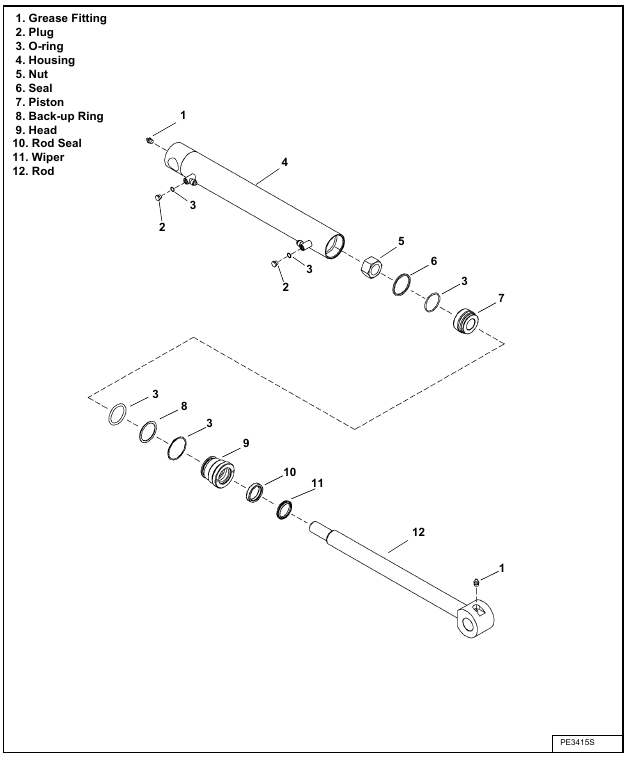 1. Grease Fitting
2. Plug
3. O-ring
4. Housing
5. Nut
6. Seal
7. Piston
8. Back-up Ring
9. Head
10. Rod Seal
11. Wiper
12. Rod

1
4
3
2
3
2
5
6
3
7
3
8
3
9
10
11
12
1

PE3415S