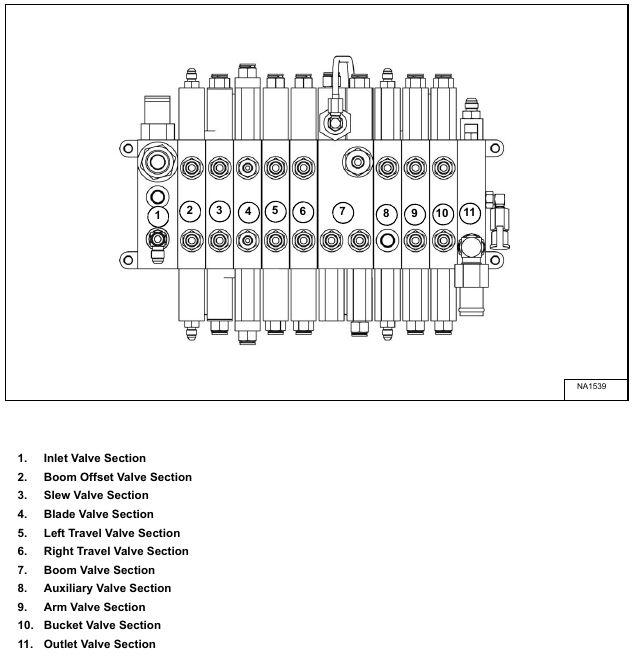 1 2 3 4 5 6 7 8 9 10 11

NA1539

1. Inlet Valve Section
2. Boom Offset Valve Section
3. Slew Valve Section
4. Blade Valve Section
5. Left Travel Valve Section
6. Right Travel Valve Section
7. Boom Valve Section
8. Auxiliary Valve Section
9. Arm Valve Section
10. Bucket Valve Section
11. Outlet Valve Section