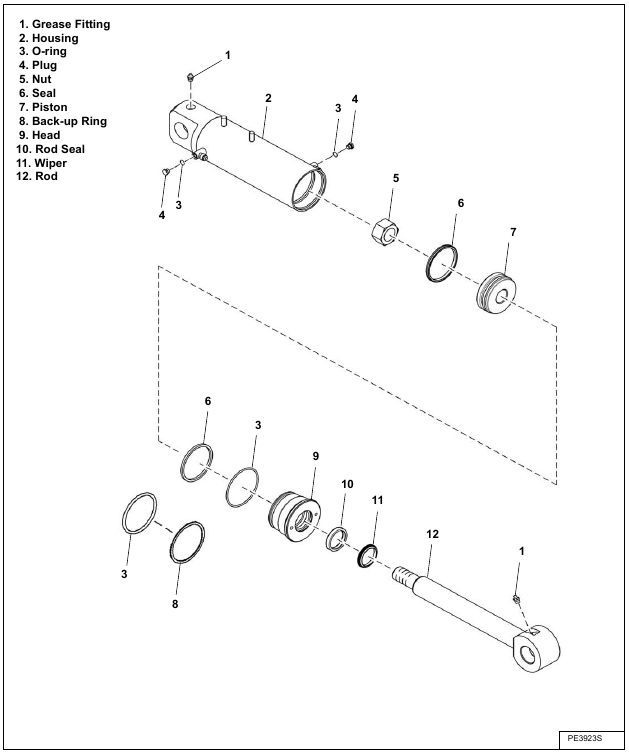 1. Grease Fitting
2. Housing
3. O-ring
4. Plug
5. Nut
6. Seal
7. Piston
8. Back-up Ring
9. Head
10. Rod Seal
11. Wiper
12. Rod

1
2
3
4
4
3
5
6
7
6
3
9
10
11
12
1
3
8

PE3923S