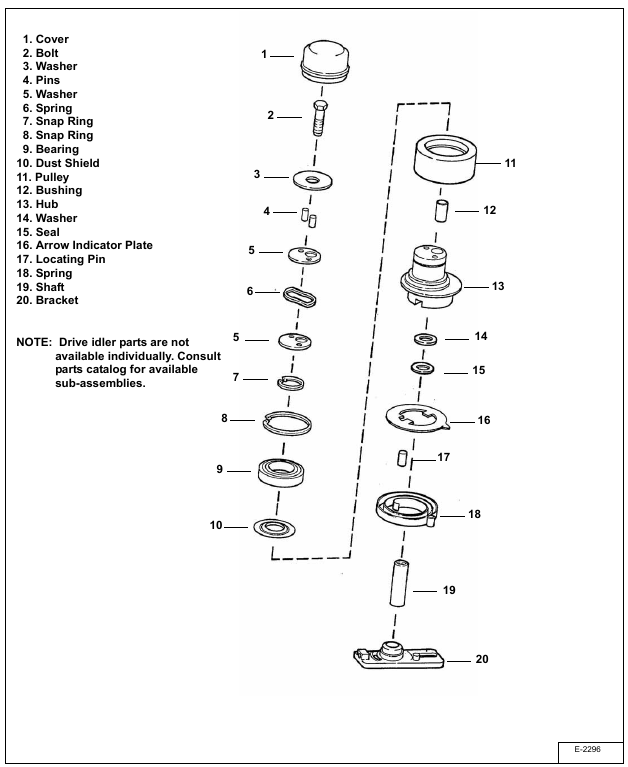 1. Cover
2. Bolt
3. Washer
4. Pins
5. Washer
6. Spring
7. Snap Ring
8. Snap Ring
9. Bearing
10. Dust Shield
11. Pulley
12. Bushing
13. Hub
14. Washer
15. Seal
16. Arrow Indicator Plate
17. Locating Pin
18. Spring
19. Shaft
20. Bracket

NOTE: Drive idler parts are not available individually. Consult parts catalog for available sub-assemblies.

1
2
3
4
5
6
5
7
8
9
10
11
12
13
14
15
16
17
18
19
20

E-2296