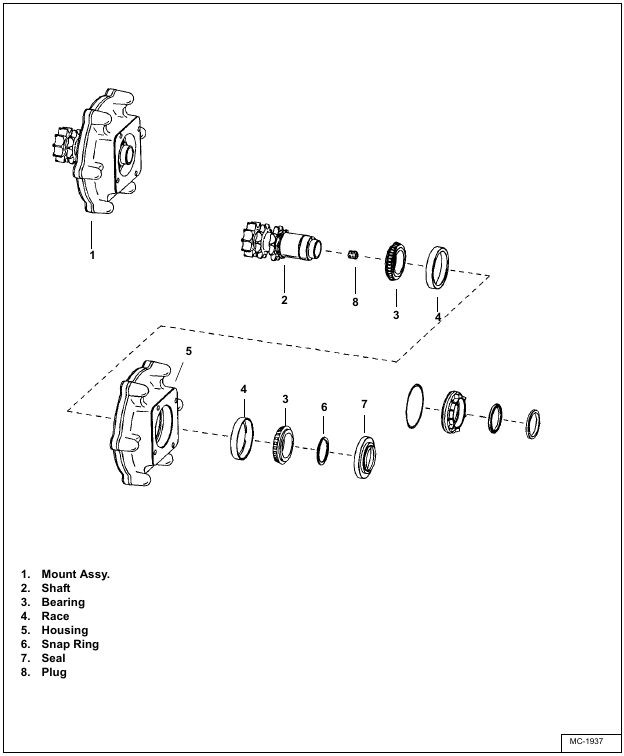 1

2

8

3

4

5

4

3

6

7

1. Mount Assy.
2. Shaft
3. Bearing
4. Race
5. Housing
6. Snap Ring
7. Seal
8. Plug

MC-1937