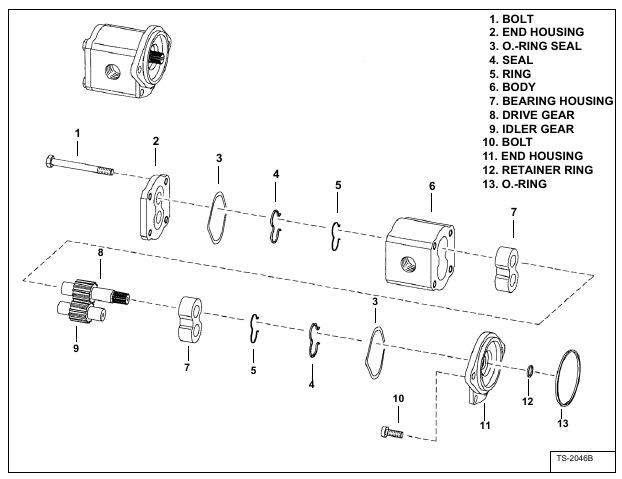 1. BOLT
2. END HOUSING
3. O.-RING SEAL
4. SEAL
5. RING
6. BODY
7. BEARING HOUSING
8. DRIVE GEAR
9. IDLER GEAR
10. BOLT
11. END HOUSING
12. RETAINER RING
13. O.-RING

1
2
3
4
5
6
7
8
9
7
5
4
3
10
11
12
13

TS-2046B