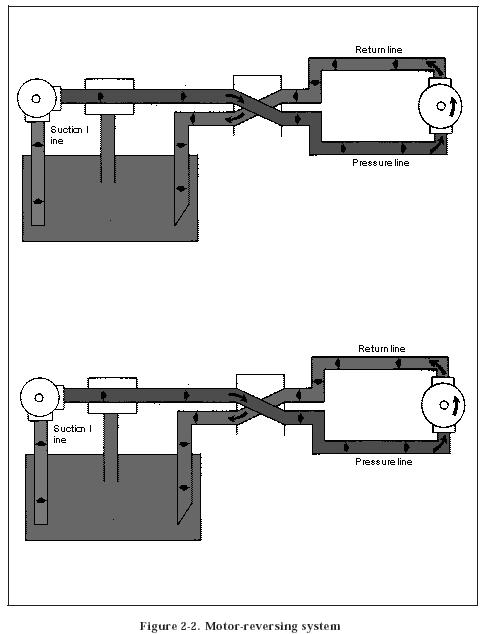 Return line

Suction l ine

Pressure line

Return line

Suction l ine

Pressure line

Figure 2-2. Motor-reversing system