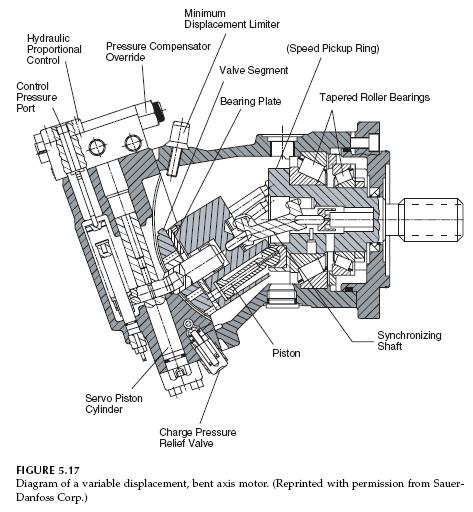 Minimum Displacement Limiter

Hydraulic Proportional Control

Pressure Compensator Override

(Speed Pickup Ring)

Valve Segment

Control Pressure Port

Bearing Plate

Tapered Roller Bearings

Synchronizing Shaft

Piston

Servo Piston Cylinder

Charge Pressure Relief Valve

FIGURE 5.17
Diagram of a variable displacement, bent axis motor. (Reprinted with permission from Sauer-Danfoss Corp.)