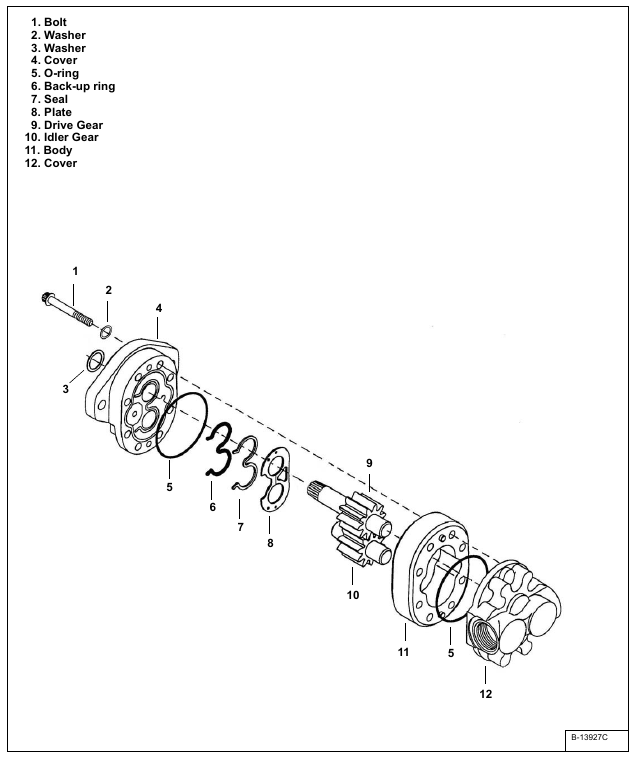 1. Bolt
2. Washer
3. Washer
4. Cover
5. O-ring
6. Back-up ring
7. Seal
8. Plate
9. Drive Gear
10. Idler Gear
11. Body
12. Cover

1
2
4
3
5
6
7
8
9
10
11
5
12

B-13927C