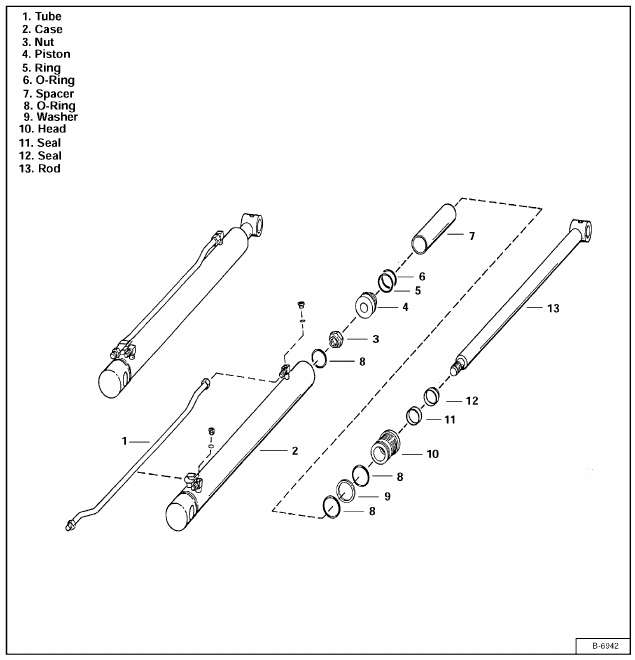 1. Tube
2. Case
3. Nut
4. Piston
5. Ring
6. O-Ring
7. Spacer
8. O-Ring
9. Washer
10. Head
11. Seal
12. Seal
13. Rod

7
6
5
4
13
3
8
12
11
1
2
10
8
9
8

B-6942